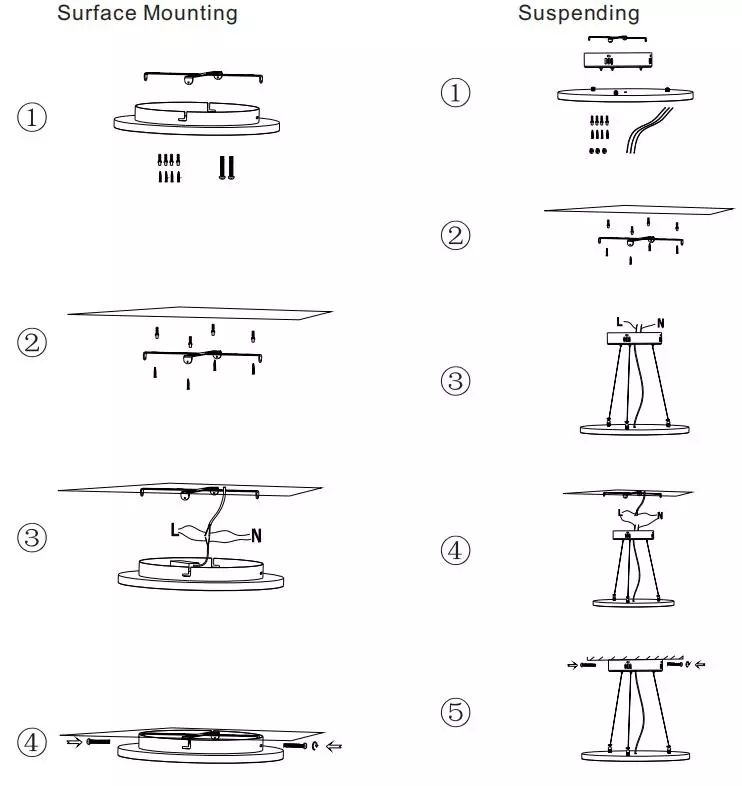 Surface Mounting

①

②

③

L

N

④

Suspending

①

②

③

L

N

④

L

N

⑤